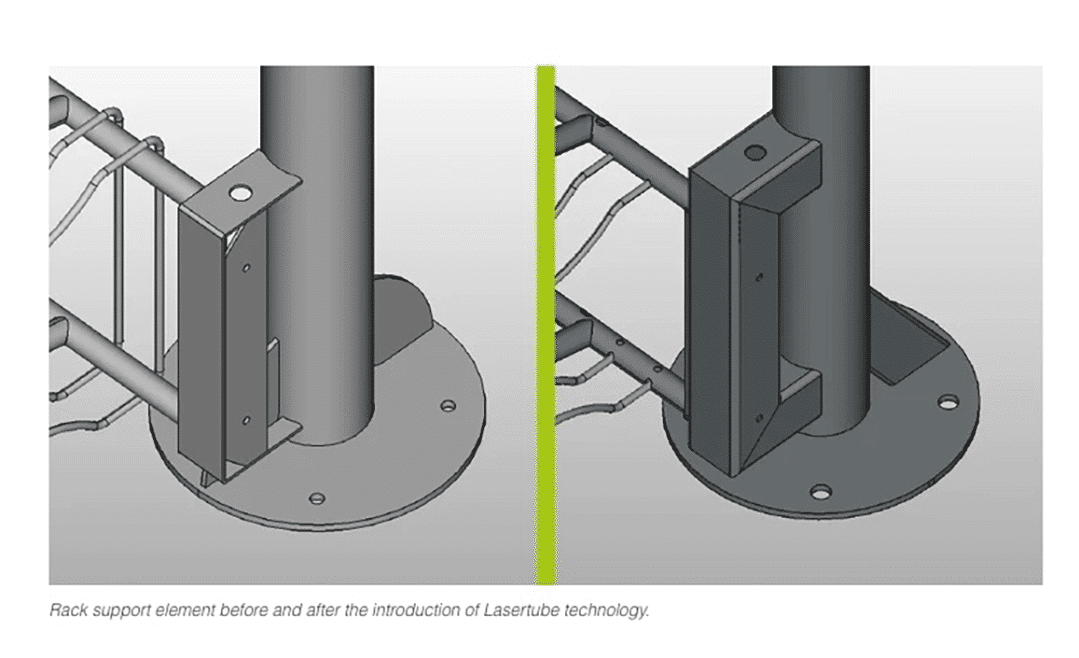 Rack support element before and after the introduction of Lasertube technology.